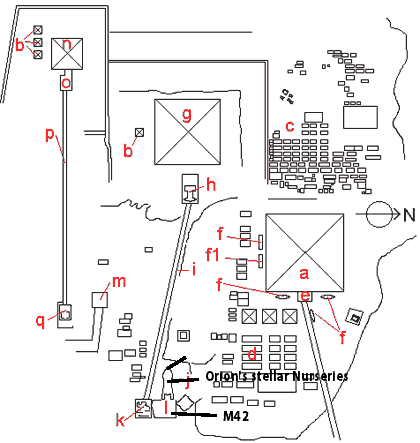 b
n
o
p
b
g
c
h
N
f
f1
i
a
f
e
m
q
f
d
j
Orion's stellar Nurseries
k
l
M42